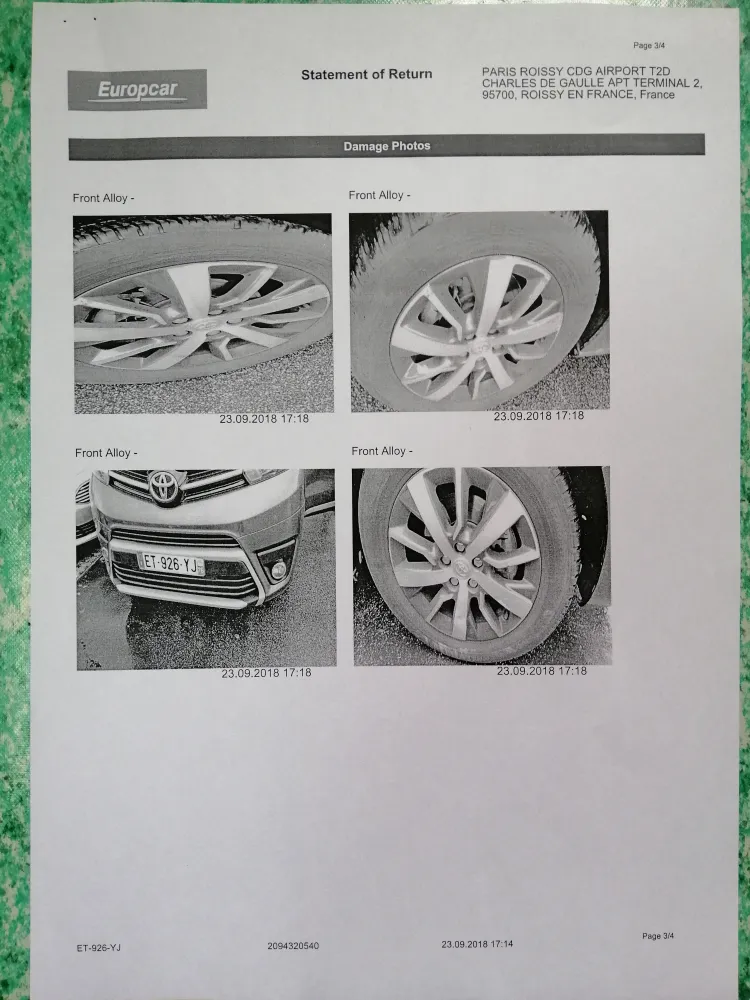 Page 3/4

Europcar

Statement of Return

PARIS ROISSY CDG AIRPORT T2D
CHARLES DE GAULLE APT TERMINAL 2,
95700, ROISSY EN FRANCE, France

Damage Photos

Front Alloy -

23.09.2018 17:18

Front Alloy -

23.09.2018 17:18

Front Alloy -

ET-926-YJ

23.09.2018 17:18

Front Alloy -

23.09.2018 17:18

ET-926-YJ

2094320540

23.09.2018 17:14

Page 3/4